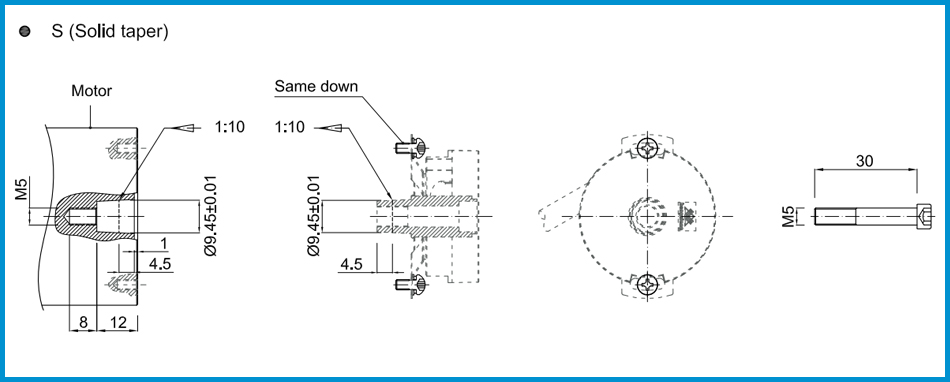 S (Solid taper)

Motor

1:10

M5

Ø9.45±0.01

1

4.5

8 12

Same down

1:10

Ø9.45±0.01

4.5

30

M5